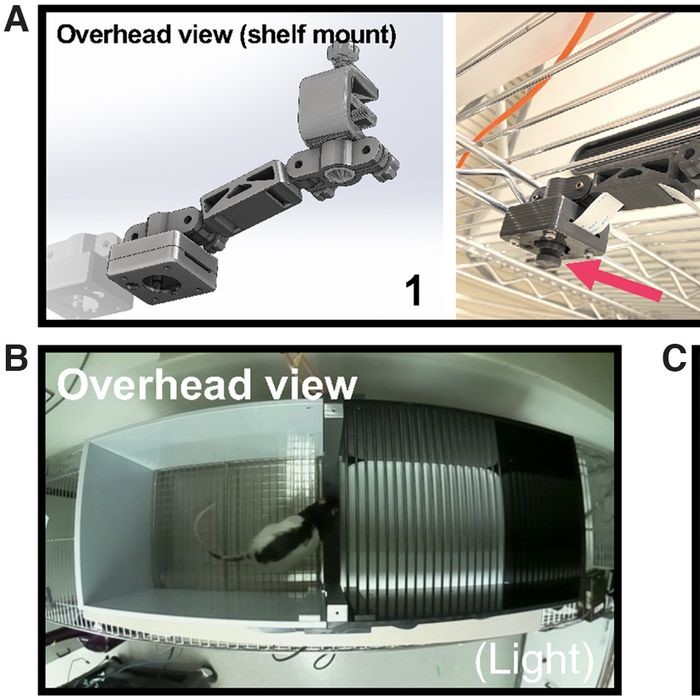 A

Overhead view (shelf mount)

1

B

Overhead view

(Light)

C